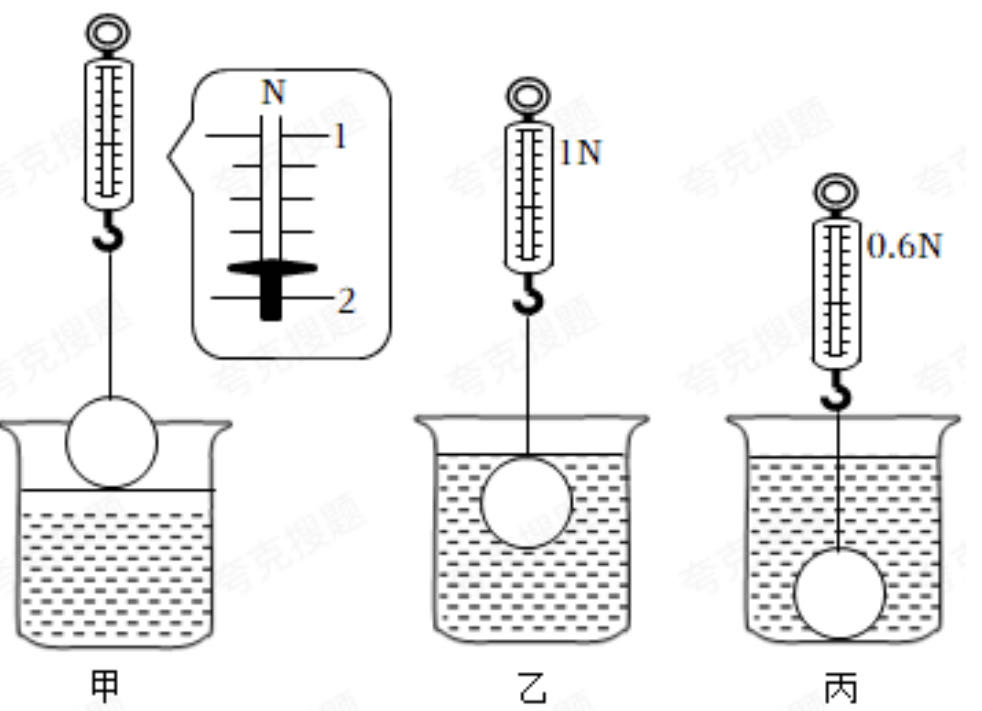 N
1
2
1N
0.6N
甲
乙
丙
夸克搜题